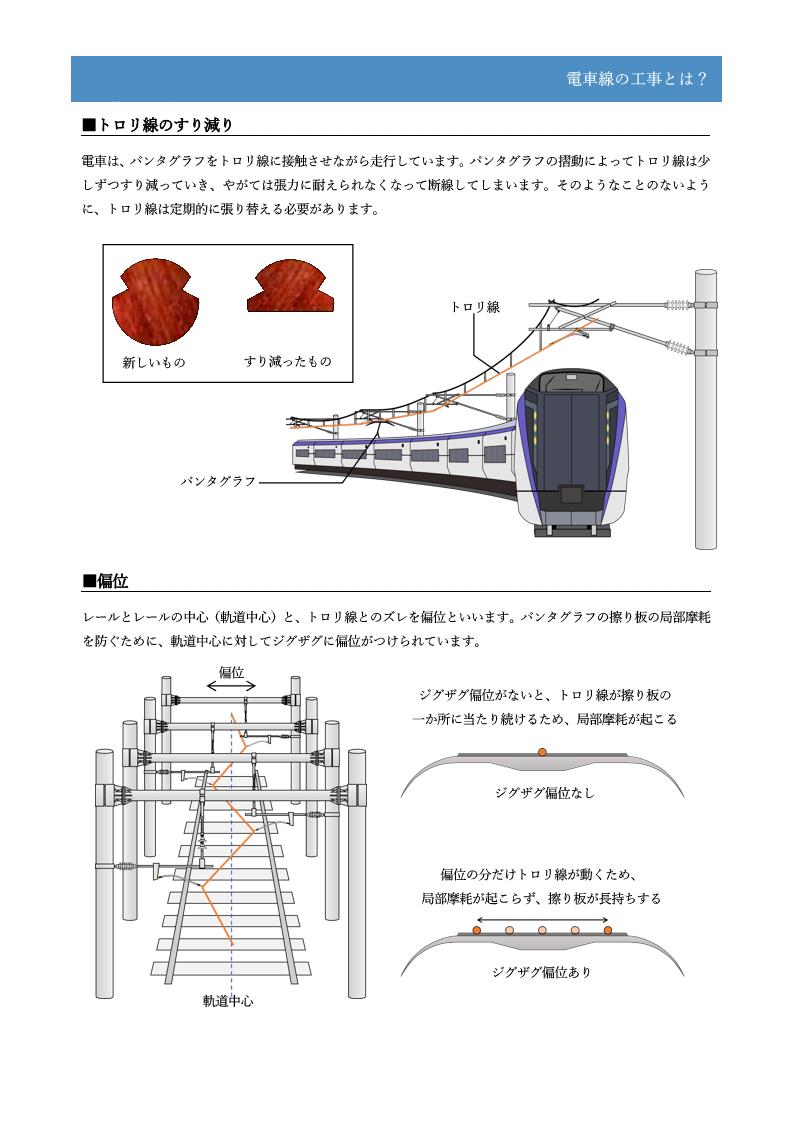 電車線の工事とは？

■トロリ線のすり減り

電車は、パンタグラフをトロリ線に接触させながら走行しています。パンタグラフの摺動によってトロリ線は少しずつすり減っていき、やがては張力に耐えられなくなって断線してしまいます。そのようなことのないように、トロリ線は定期的に張り替える必要があります。

新しいもの

すり減ったもの

トロリ線

パンタグラフ

■偏位

レールとレールの中心（軌道中心）と、トロリ線とのズレを偏位といいます。パンタグラフの擦り板の局部摩耗を防ぐために、軌道中心に対してジグザグに偏位がつけられています。

偏位

軌道中心

ジグザグ偏位がないと、トロリ線が擦り板の一か所に当たり続けるため、局部摩耗が起こる

ジグザグ偏位なし

偏位の分だけトロリ線が動くため、局部摩耗が起こらず、擦り板が長持ちする

ジグザグ偏位あり