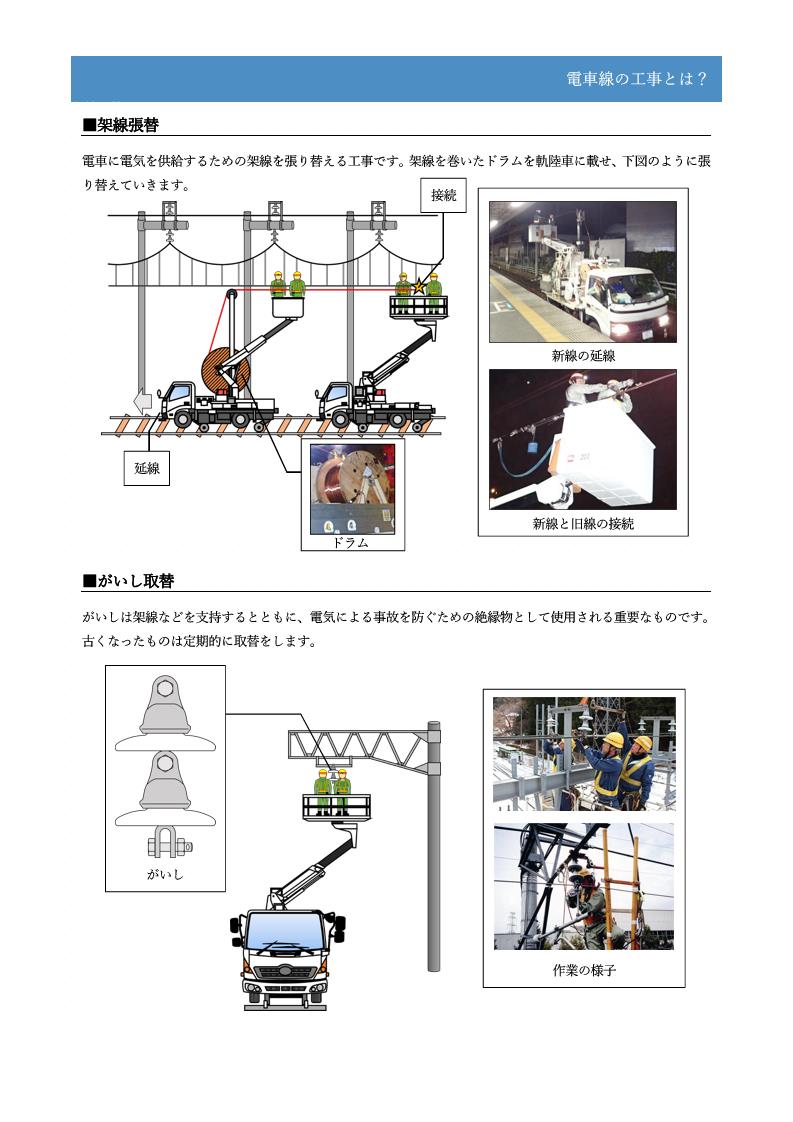 電車線の工事とは？

■架線張替

電車に電気を供給するための架線を張り替える工事です。架線を巻いたドラムを軌陸車に載せ、下図のように張り替えていきます。

接続

延線

ドラム

新線の延線

新線と旧線の接続

■がいし取替

がいしは架線などを支持するとともに、電気による事故を防ぐための絶縁物として使用される重要なものです。古くなったものは定期的に取替をします。

がいし

作業の様子