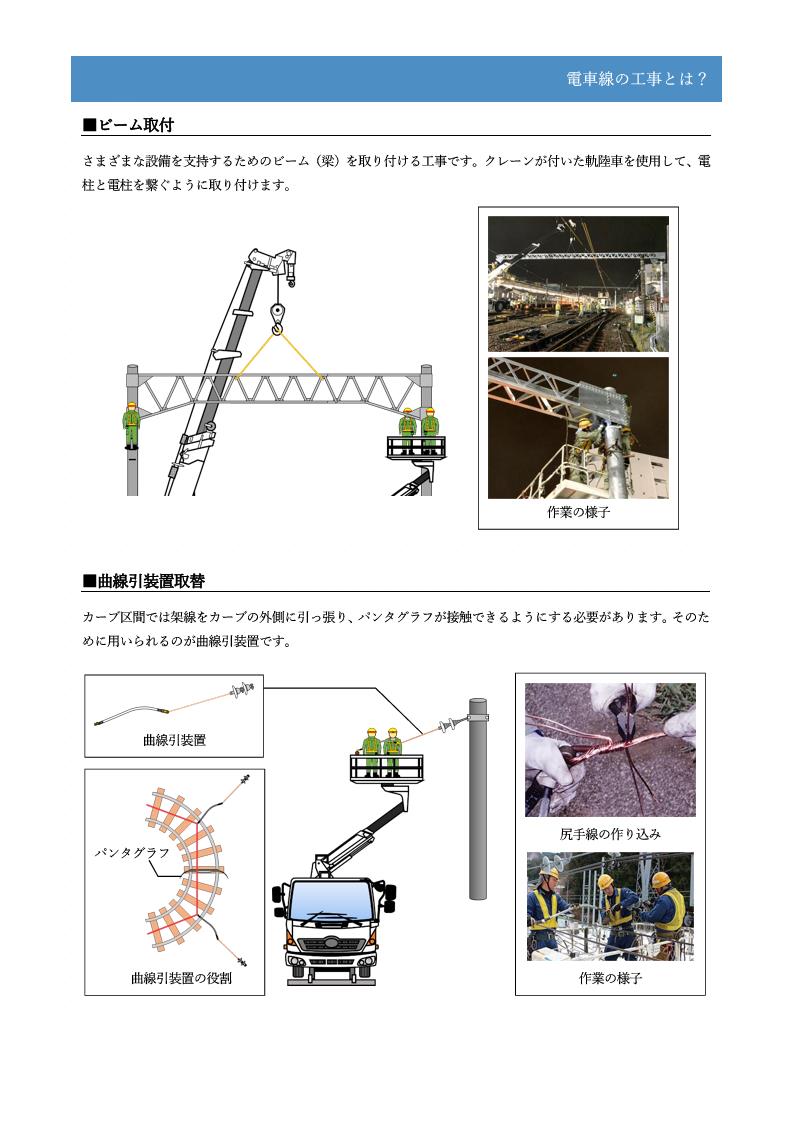 電車線の工事とは？

■ビーム取付

さまざまな設備を支持するためのビーム（梁）を取り付ける工事です。クレーンが付いた軌陸車を使用して、電柱と電柱を繋ぐように取り付けます。

作業の様子

■曲線引装置取替

カーブ区間では架線をカーブの外側に引っ張り、パンタグラフが接触できるようにする必要があります。そのために用いられるのが曲線引装置です。

曲線引装置

パンタグラフ

曲線引装置の役割

尻手線の作り込み

作業の様子